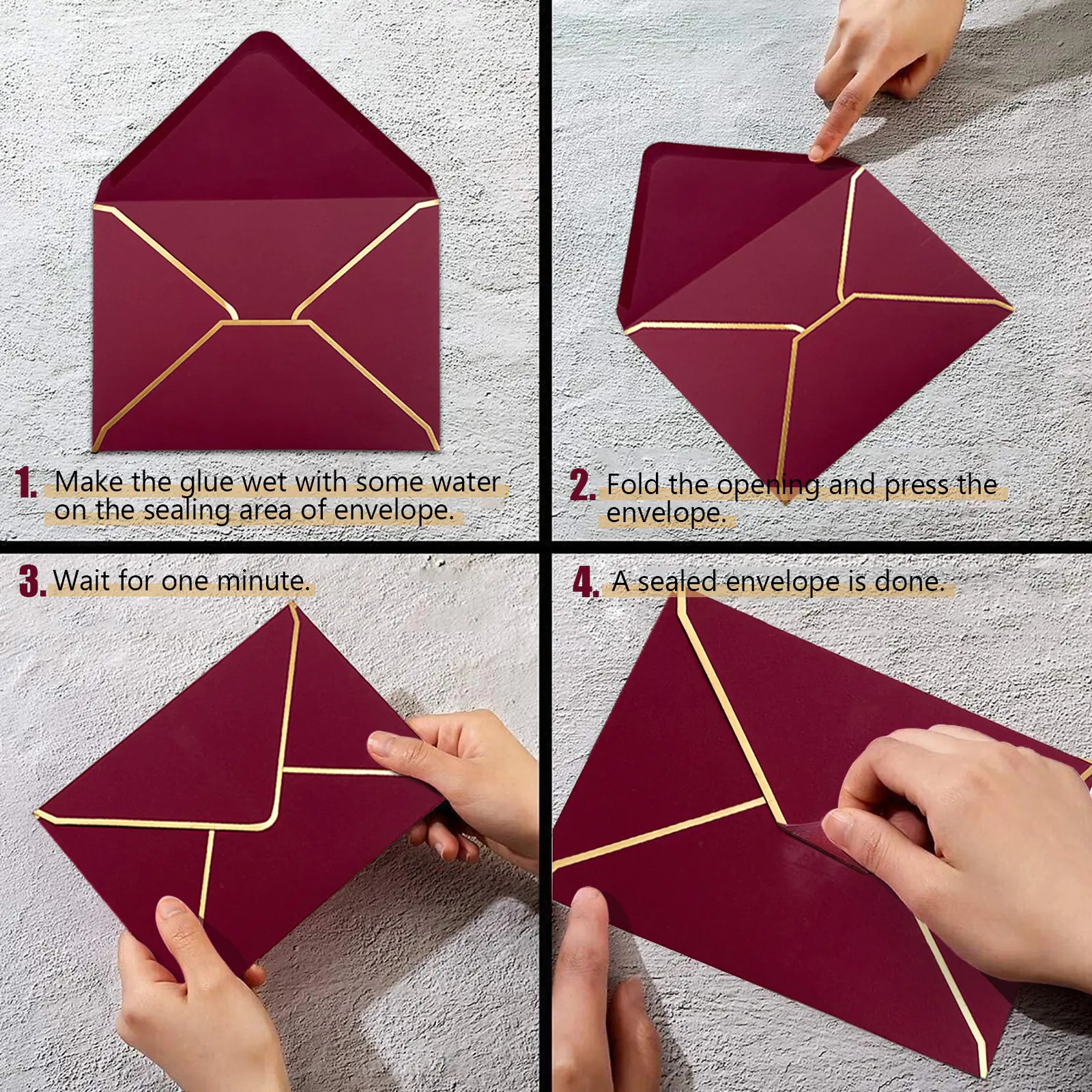 1. Make the glue wet with some water on the sealing area of envelope.

2. Fold the opening and press the envelope.

3. Wait for one minute.

4. A sealed envelope is done.